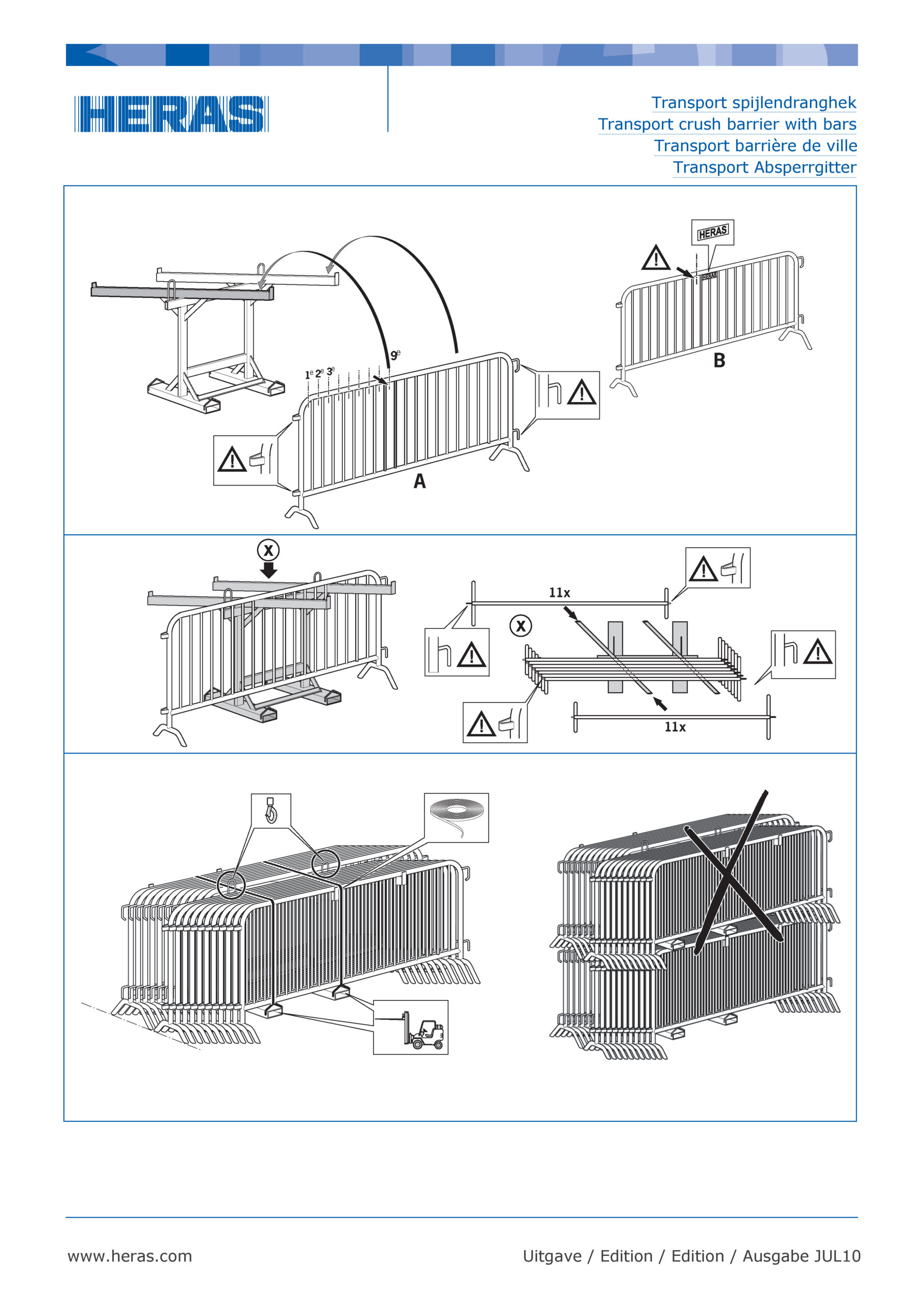 HERAS

Transport spijlendranghek
Transport crush barrier with bars
Transport barrière de ville
Transport Absperrgitter

HERAS
HERAS
$1^e$ $2^e$ $3^e$
$9^e$
A
B

X
11x
X
11x

www.heras.com

Uitgave / Edition / Edition / Ausgabe JUL10