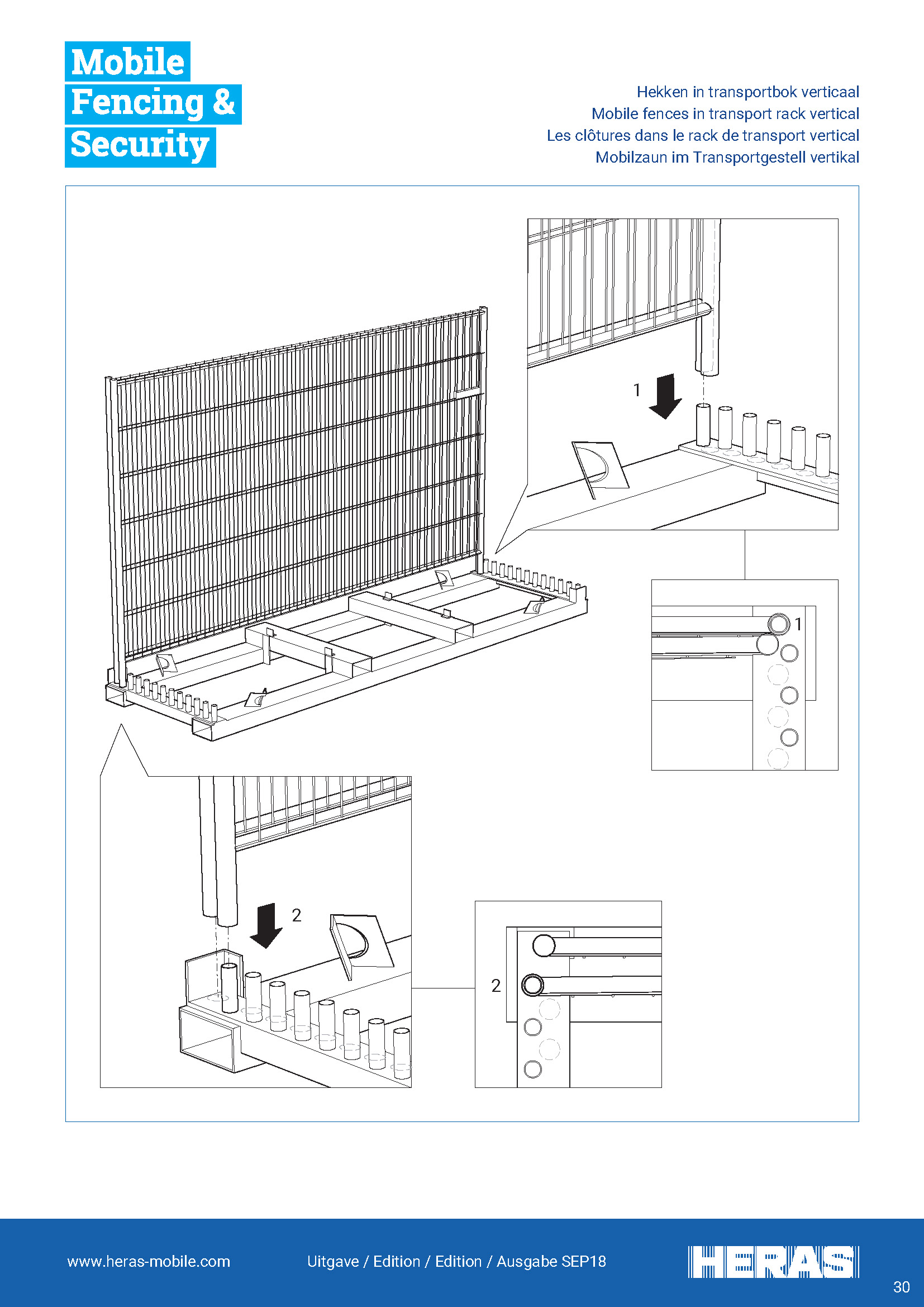 Mobile
Fencing &
Security

Hekken in transportbok verticaal
Mobile fences in transport rack vertical
Les clôtures dans le rack de transport vertical
Mobilzaun im Transportgestell vertikal

1

1

2

2

www.heras-mobile.com

Uitgave / Edition / Edition / Ausgabe SEP18

HERAS

30