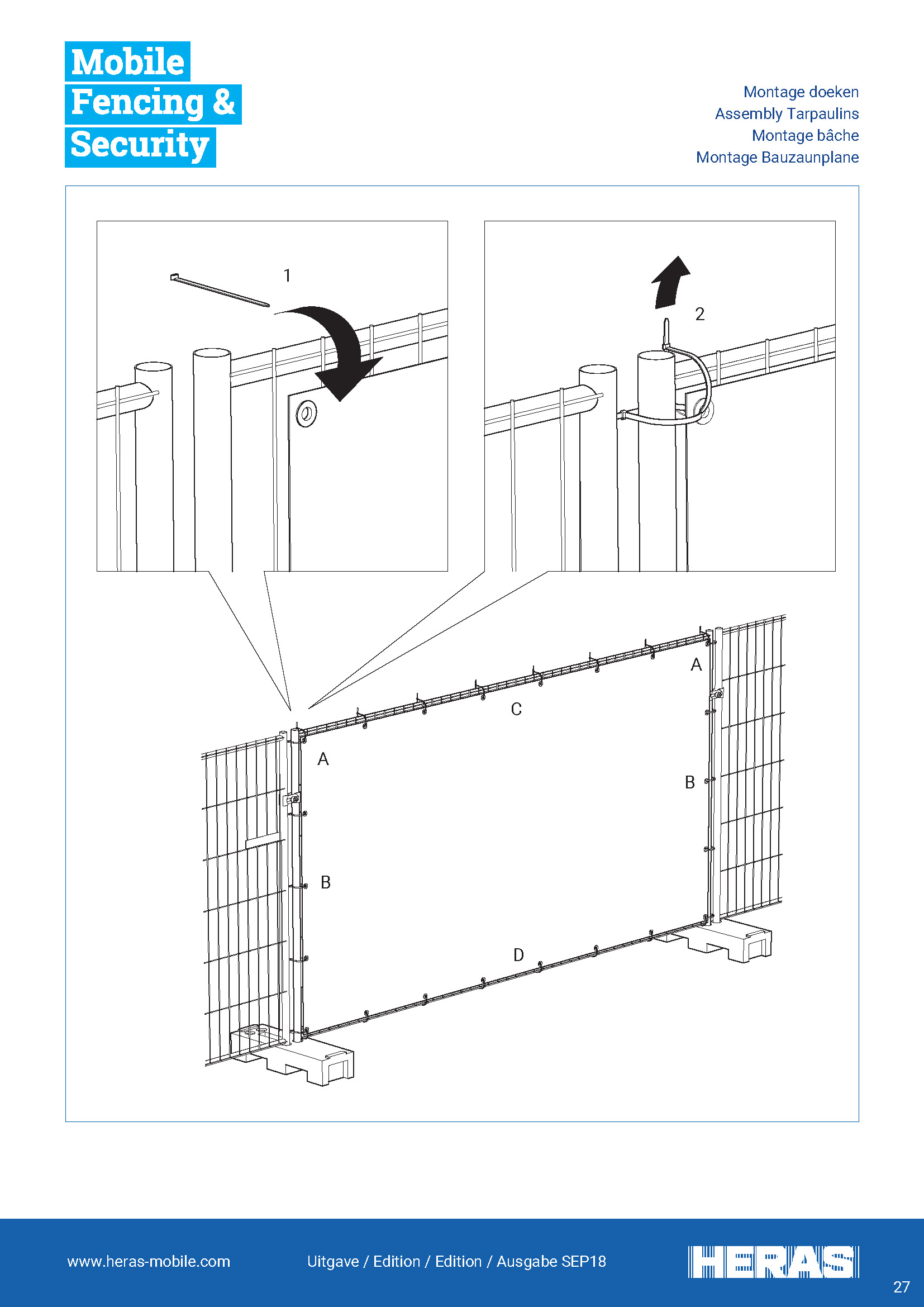 Mobile Fencing & Security

Montage doeken
Assembly Tarpaulins
Montage bâche
Montage Bauzaunplane

1

2

A

C

A

B

B

D

www.heras-mobile.com

Uitgave / Edition / Edition / Ausgabe SEP18

HERAS

27