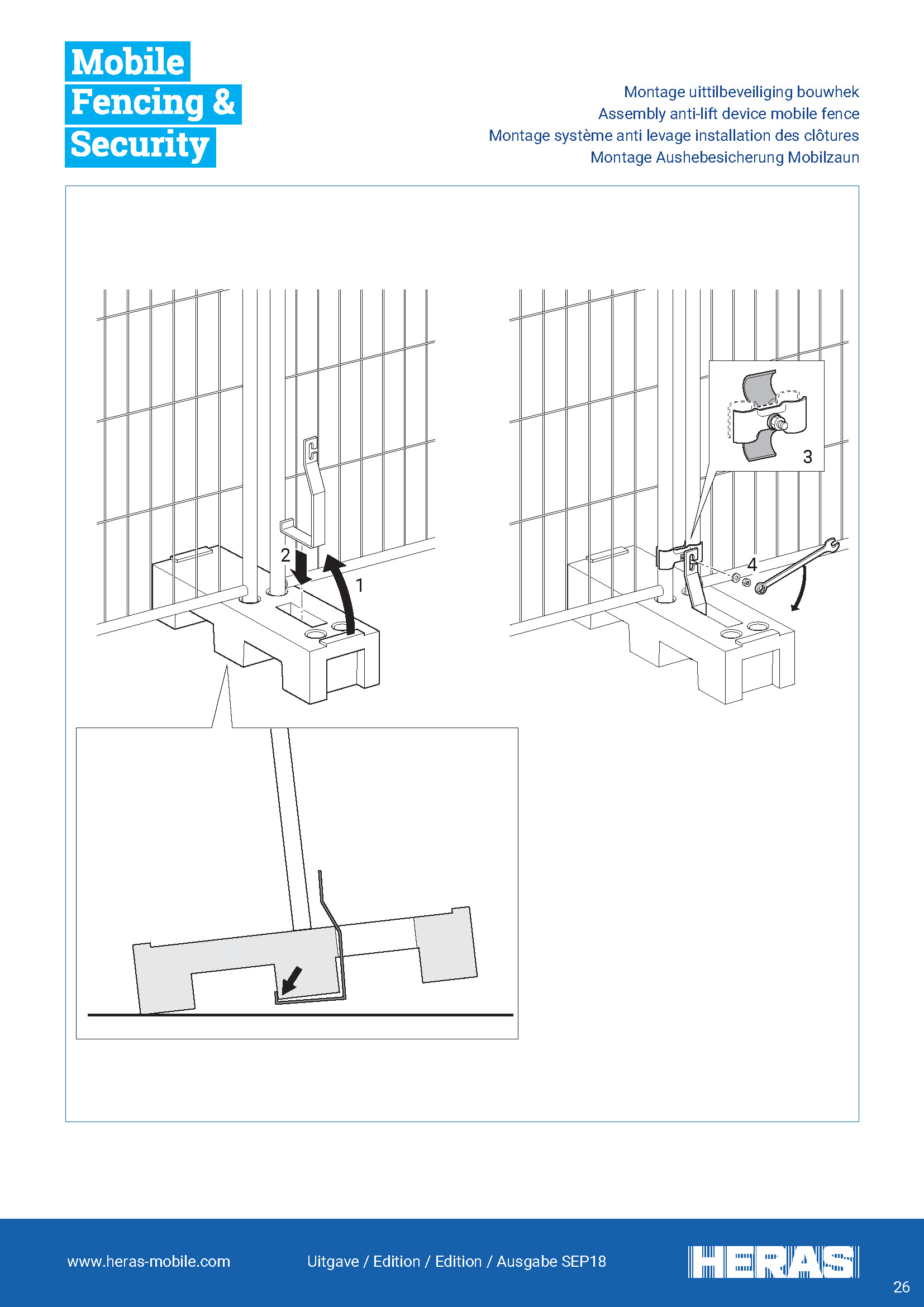 Mobile
Fencing &
Security

Montage uittilbeveiliging bouwhek
Assembly anti-lift device mobile fence
Montage système anti levage installation des clôtures
Montage Aushebesicherung Mobilzaun

2

1

3

4

www.heras-mobile.com

Uitgave / Edition / Edition / Ausgabe SEP18

HERAS

26