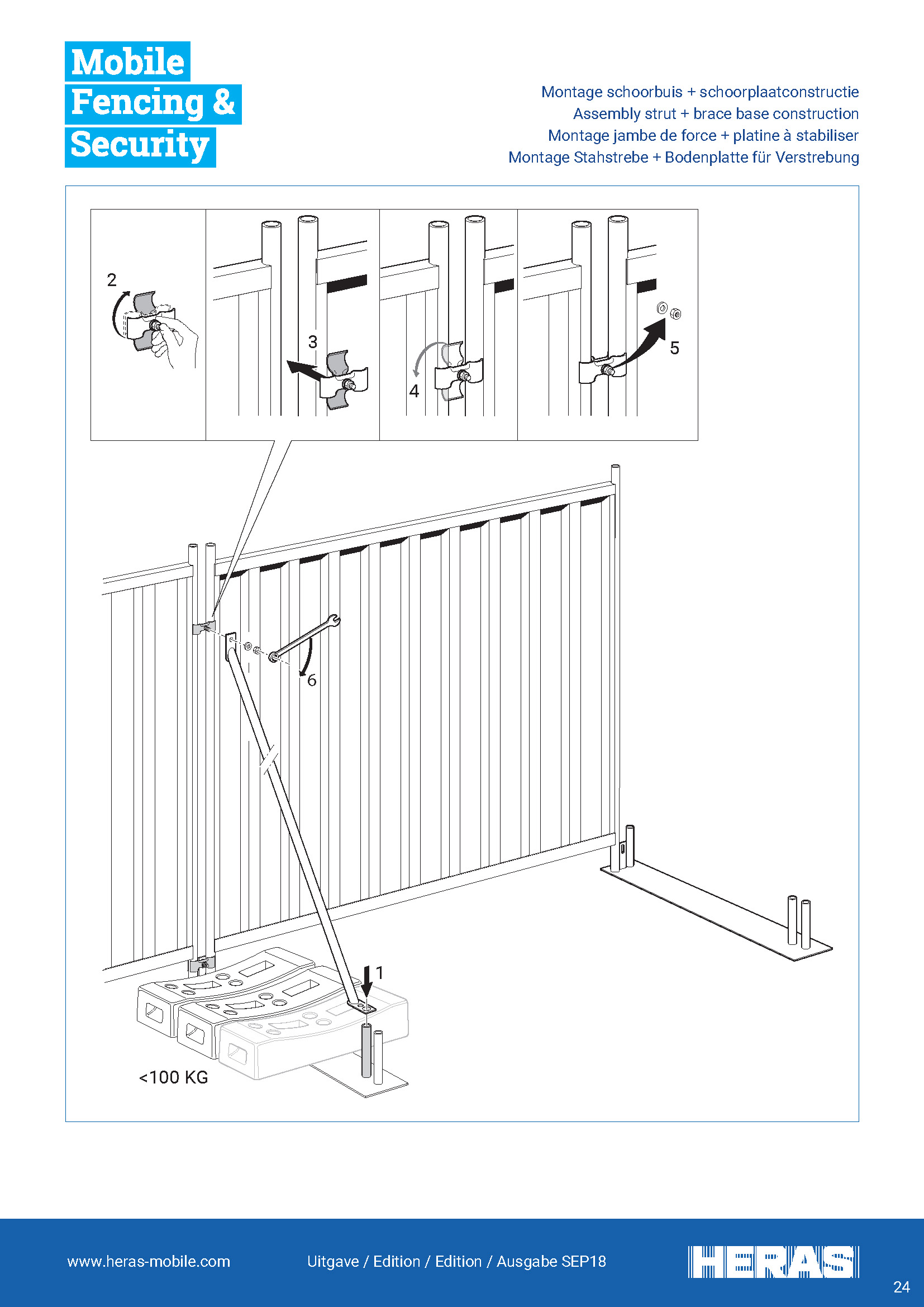 Mobile Fencing & Security

Montage schoorbuis + schoorplaatconstructie
Assembly strut + brace base construction
Montage jambe de force + platine à stabiliser
Montage Stahstrebe + Bodenplatte für Verstrebung

2

3

4

5

6

1

<100 KG

www.heras-mobile.com

Uitgave / Edition / Edition / Ausgabe SEP18

HERAS

24