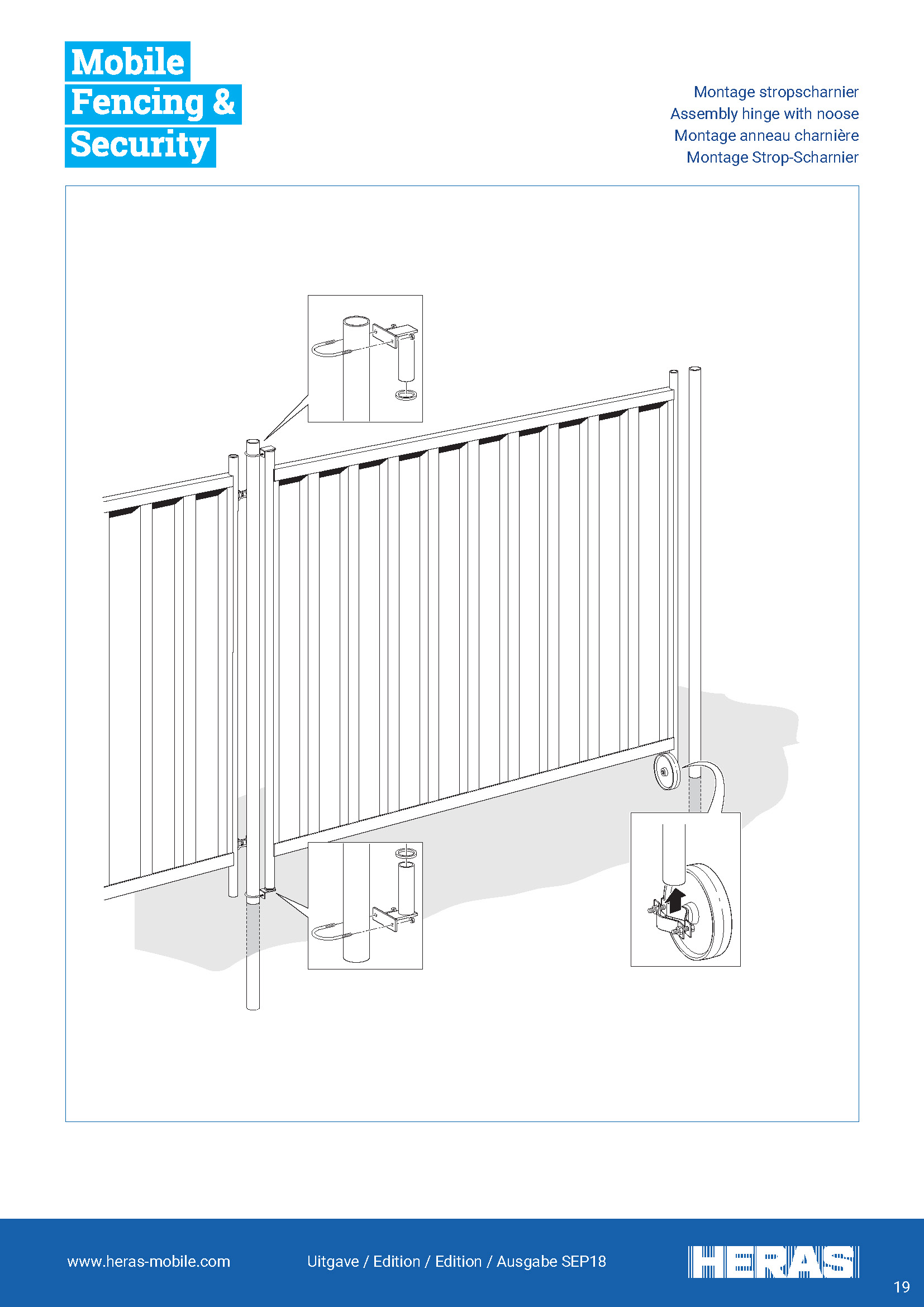 Mobile Fencing & Security

Montage stropscharnier
Assembly hinge with noose
Montage anneau charnière
Montage Strop-Scharnier

www.heras-mobile.com

Uitgave / Edition / Edition / Ausgabe SEP18

HERAS

19