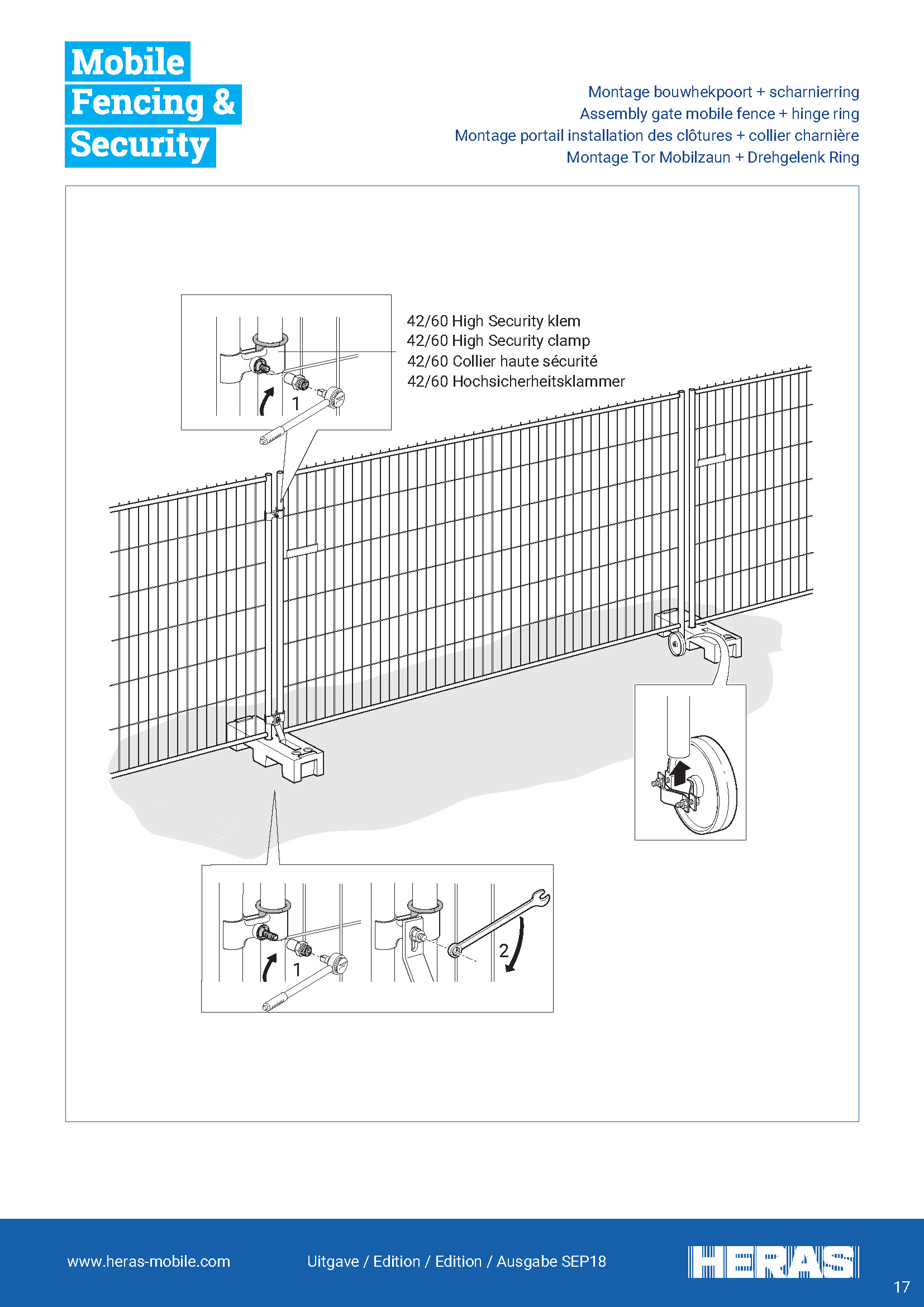 Mobile
Fencing &
Security

Montage bouwhekpoort + scharnierring
Assembly gate mobile fence + hinge ring
Montage portail installation des clôtures + collier charnière
Montage Tor Mobilzaun + Drehgelenk Ring

1

42/60 High Security klem
42/60 High Security clamp
42/60 Collier haute sécurité
42/60 Hochsicherheitsklammer

1

2

www.heras-mobile.com

Uitgave / Edition / Edition / Ausgabe SEP18

HERAS

17