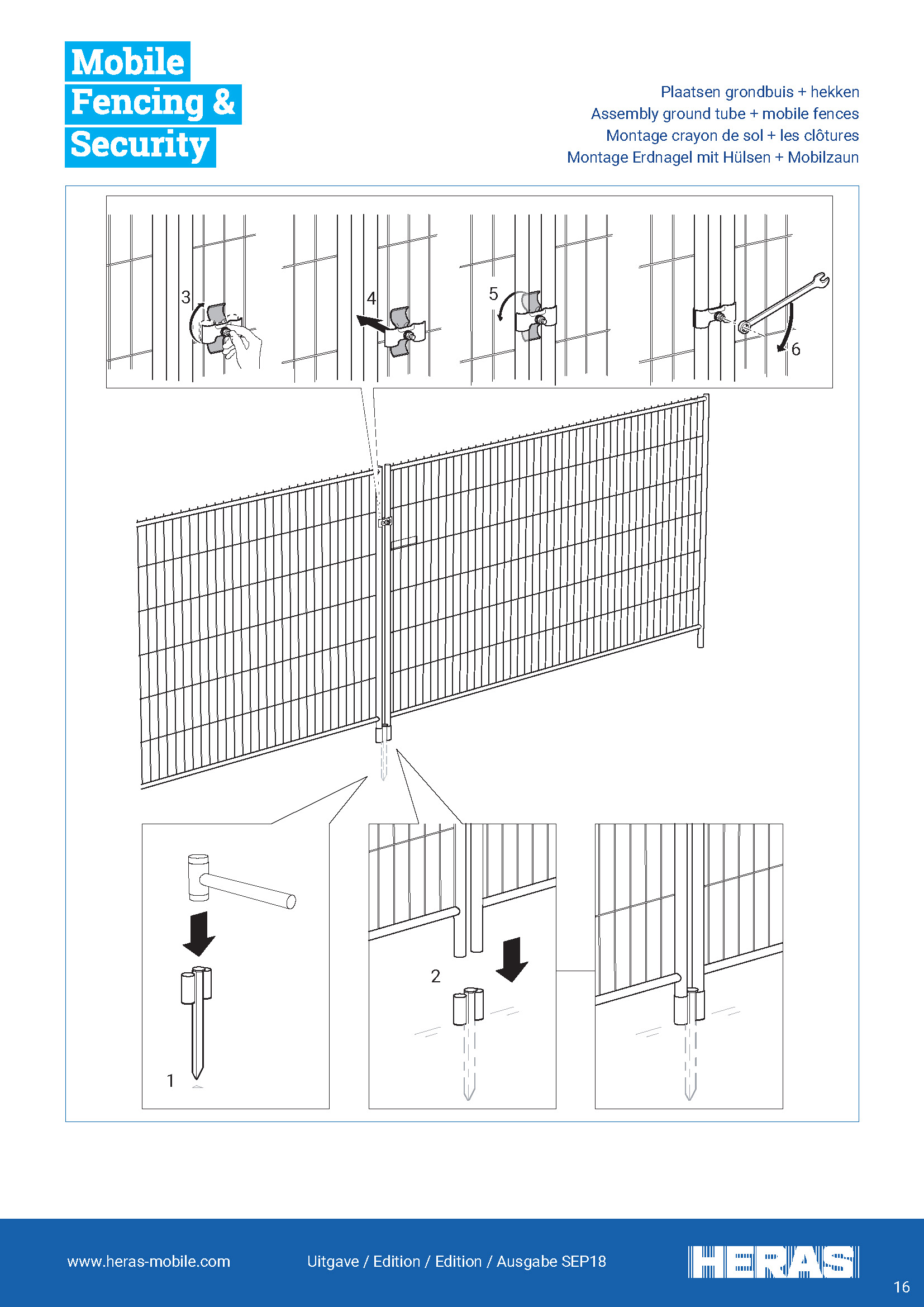 Mobile Fencing & Security

Plaatsen grondbuis + hekken
Assembly ground tube + mobile fences
Montage crayon de sol + les clôtures
Montage Erdnagel mit Hülsen + Mobilzaun

3

4

5

6

1

2

www.heras-mobile.com

Uitgave / Edition / Edition / Ausgabe SEP18

HERAS

16