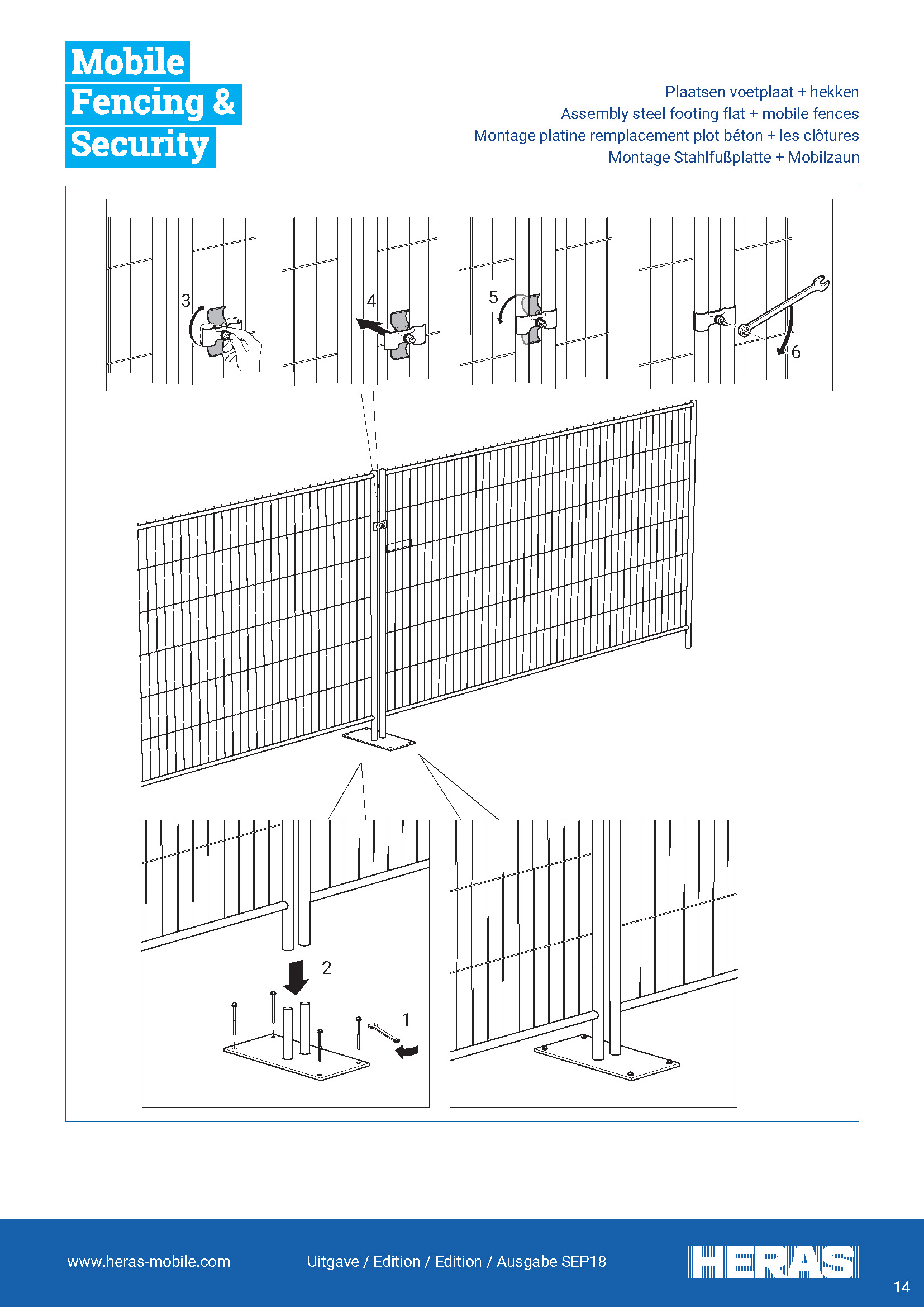 Mobile
Fencing &
Security

Plaatsen voetplaat + hekken
Assembly steel footing flat + mobile fences
Montage platine remplacement plot béton + les clôtures
Montage Stahlfußplatte + Mobilzaun

3
4
5
6

2
1

www.heras-mobile.com
Uitgave / Edition / Edition / Ausgabe SEP18
HERAS
14