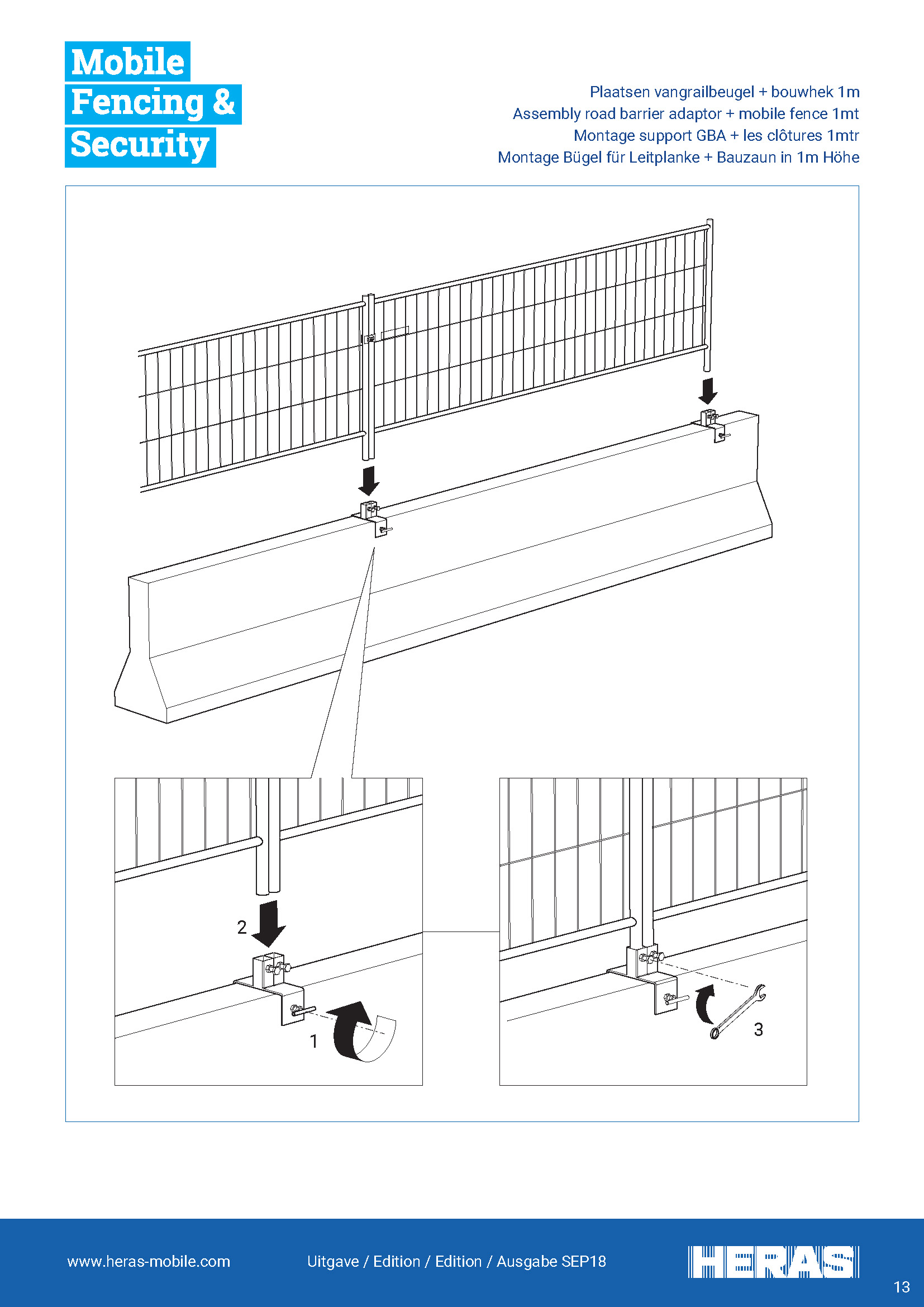 Mobile Fencing & Security

Plaatsen vangrailbeugel + bouwhek 1m
Assembly road barrier adaptor + mobile fence 1mt
Montage support GBA + les clôtures 1mtr
Montage Bügel für Leitplanke + Bauzaun in 1m Höhe

2

1

3

www.heras-mobile.com

Uitgave / Edition / Edition / Ausgabe SEP18

HERAS

13