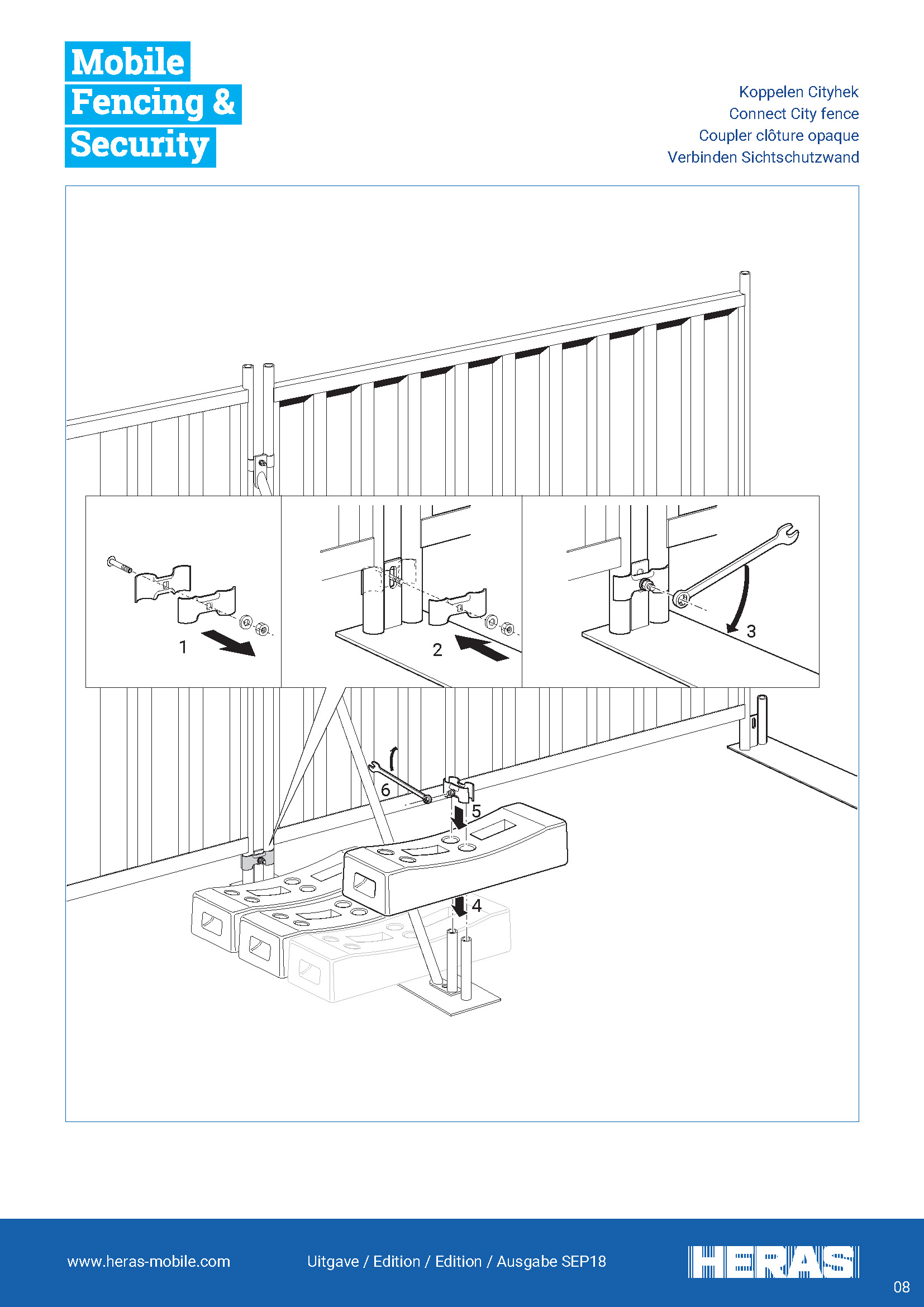 Mobile Fencing & Security

Koppelen Cityhek
Connect City fence
Coupler clôture opaque
Verbinden Sichtschutzwand

1

2

3

6

5

4

www.heras-mobile.com

Uitgave / Edition / Edition / Ausgabe SEP18

HERAS

08