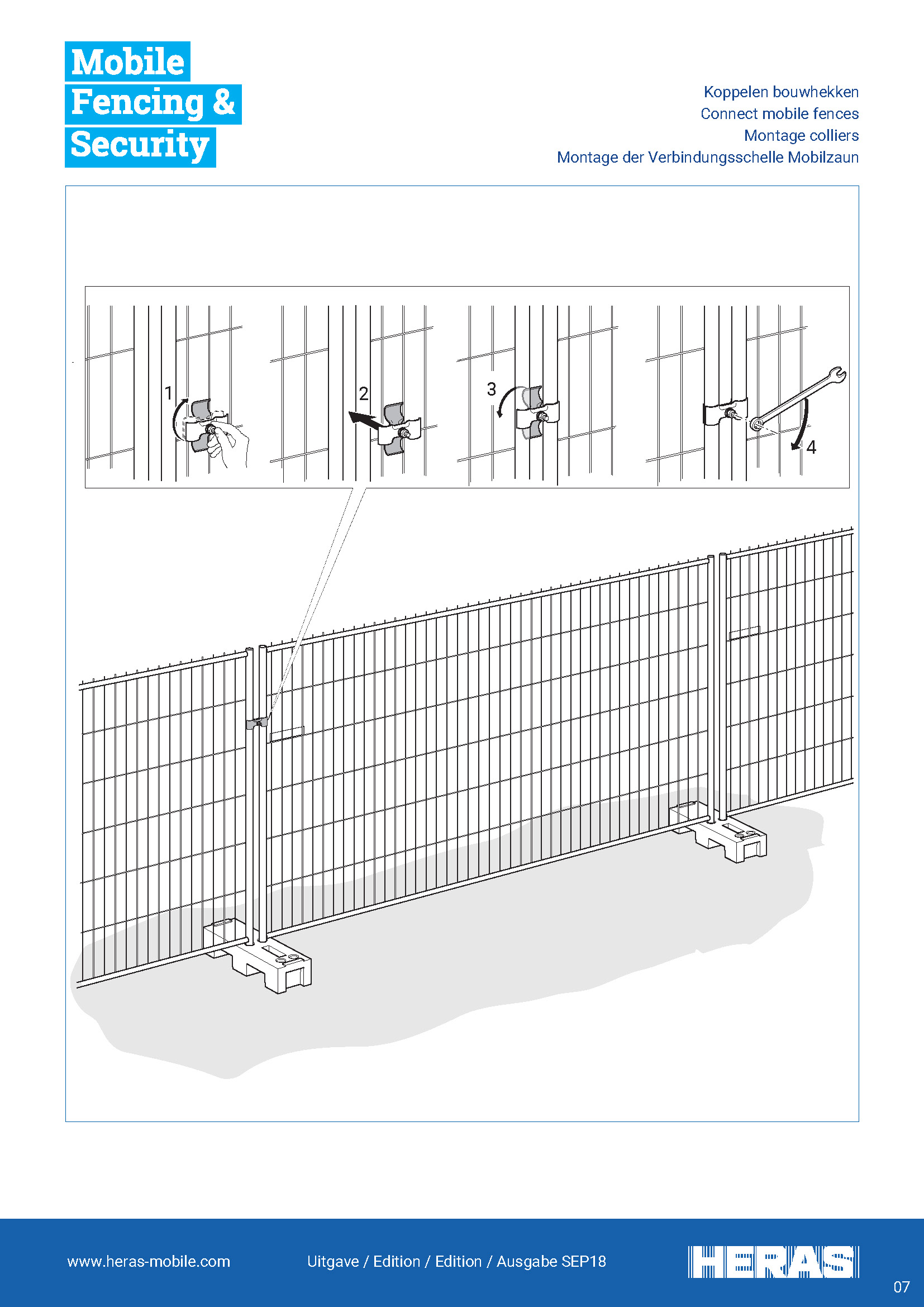 Mobile Fencing & Security

Koppelen bouwhekken
Connect mobile fences
Montage colliers
Montage der Verbindungsschelle Mobilzaun

1

2

3

4

www.heras-mobile.com

Uitgave / Edition / Edition / Ausgabe SEP18

HERAS

07